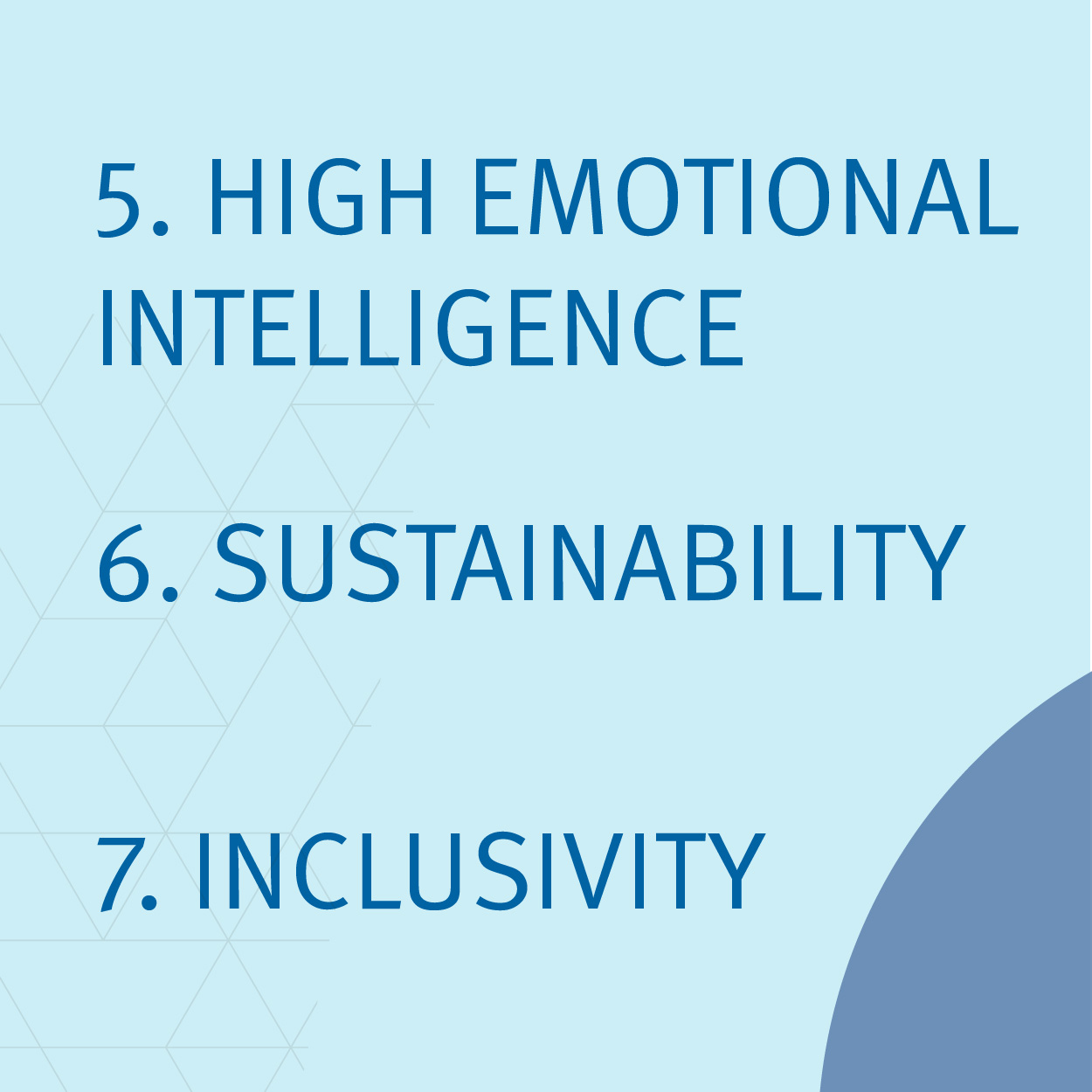 5. HIGH EMOTIONAL INTELLIGENCE

6. SUSTAINABILITY

7. INCLUSIVITY