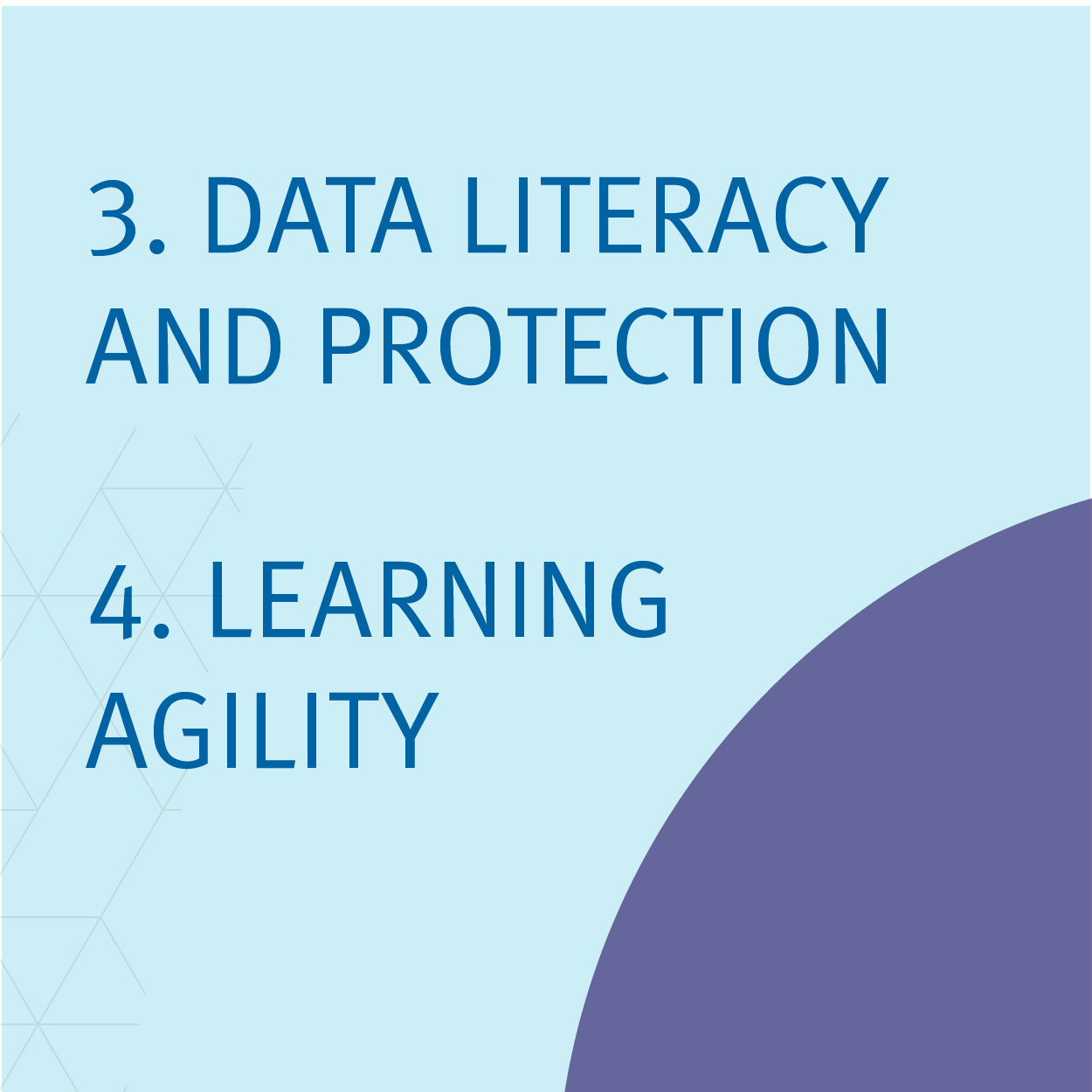 3. DATA LITERACY AND PROTECTION

4. LEARNING AGILITY