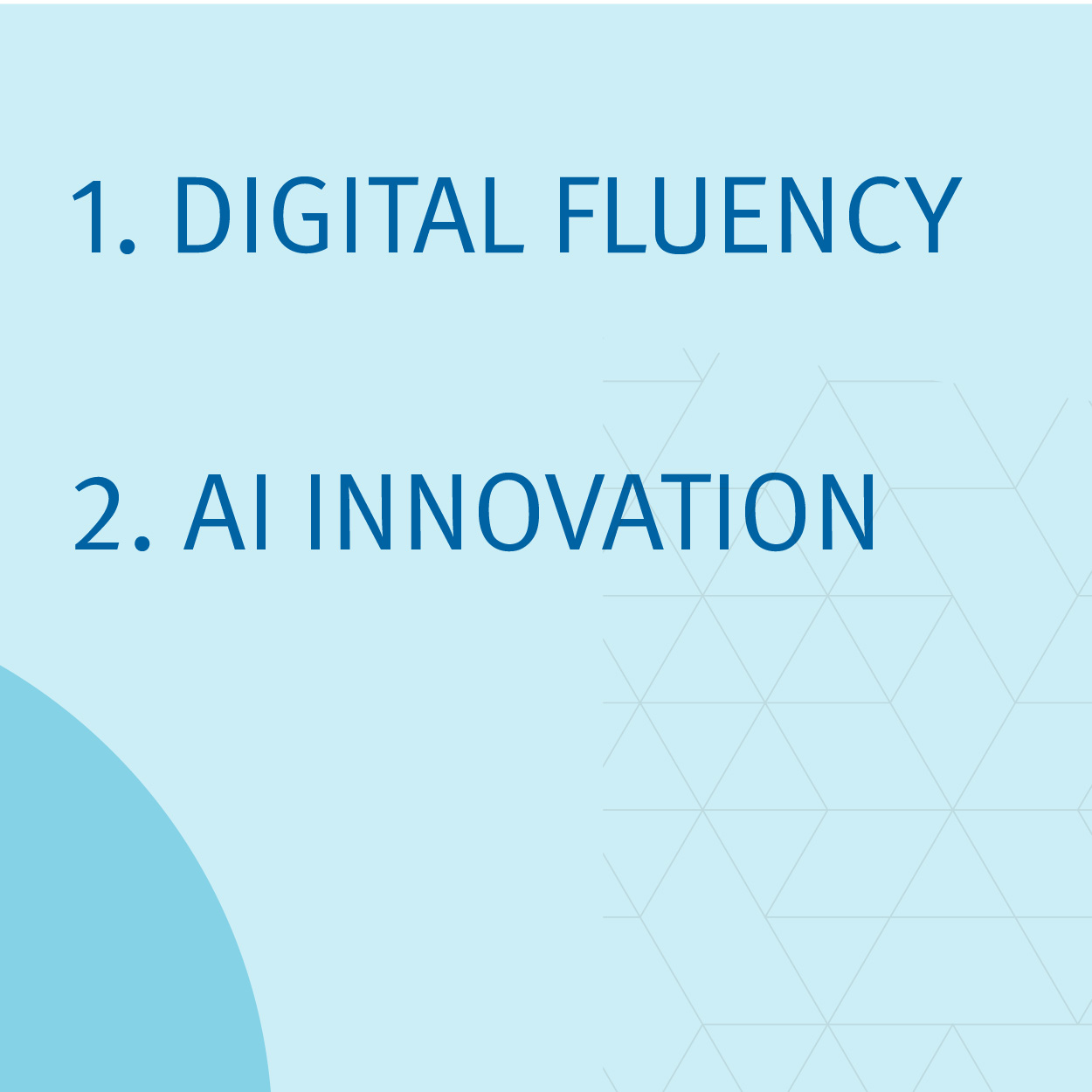 1. DIGITAL FLUENCY

2. AI INNOVATION