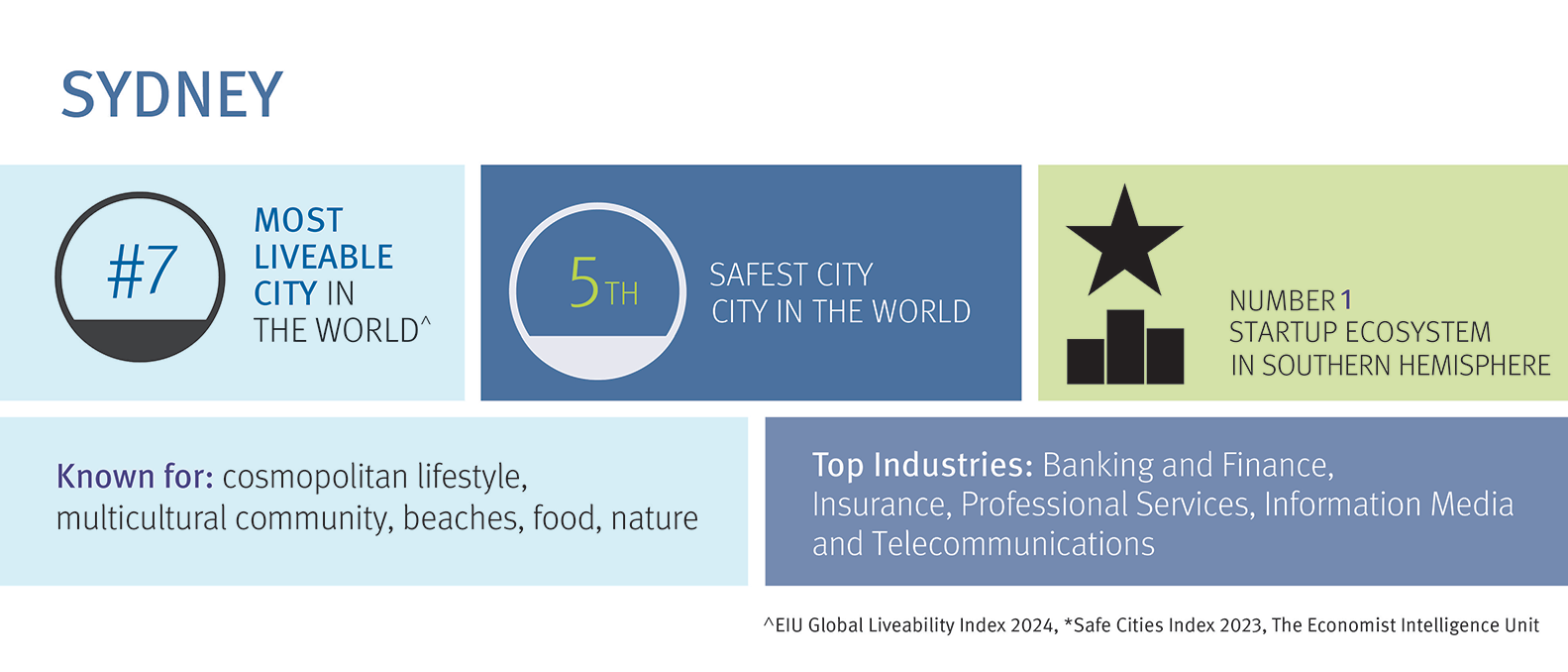 SYDNEY

#7

MOST LIVEABLE CITY IN THE WORLD^

5TH

SAFEST CITY CITY IN THE WORLD

NUMBER 1 STARTUP ECOSYSTEM IN SOUTHERN HEMISPHERE

Known for: cosmopolitan lifestyle, multicultural community, beaches, food, nature

Top Industries: Banking and Finance, Insurance, Professional Services, Information Media and Telecommunications

^EIU Global Liveability Index 2024, *Safe Cities Index 2023, The Economist Intelligence Unit