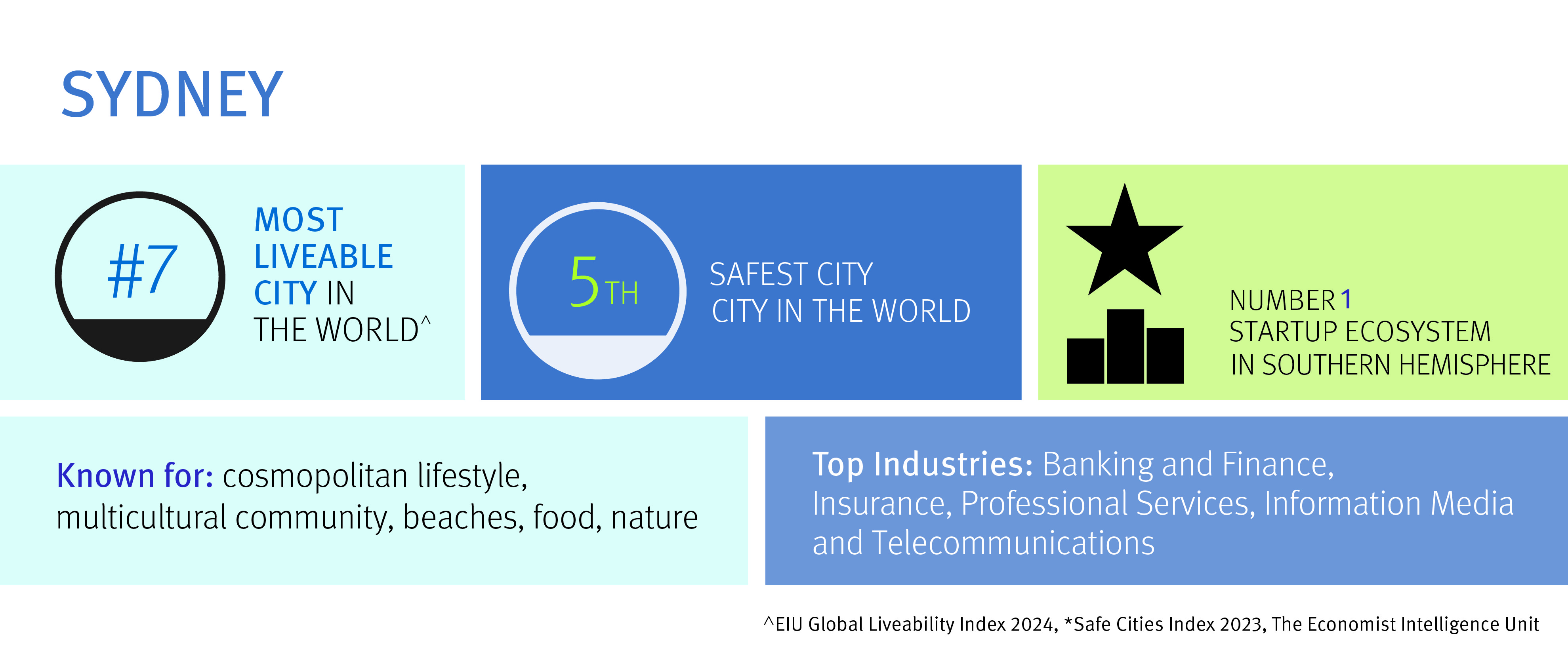 SYDNEY

#7

MOST LIVEABLE CITY IN THE WORLD^

5TH

SAFEST CITY
CITY IN THE WORLD

NUMBER 1
STARTUP ECOSYSTEM
IN SOUTHERN HEMISPHERE

Known for: cosmopolitan lifestyle, multicultural community, beaches, food, nature

Top Industries: Banking and Finance, Insurance, Professional Services, Information Media and Telecommunications

^EIU Global Liveability Index 2024, *Safe Cities Index 2023, The Economist Intelligence Unit