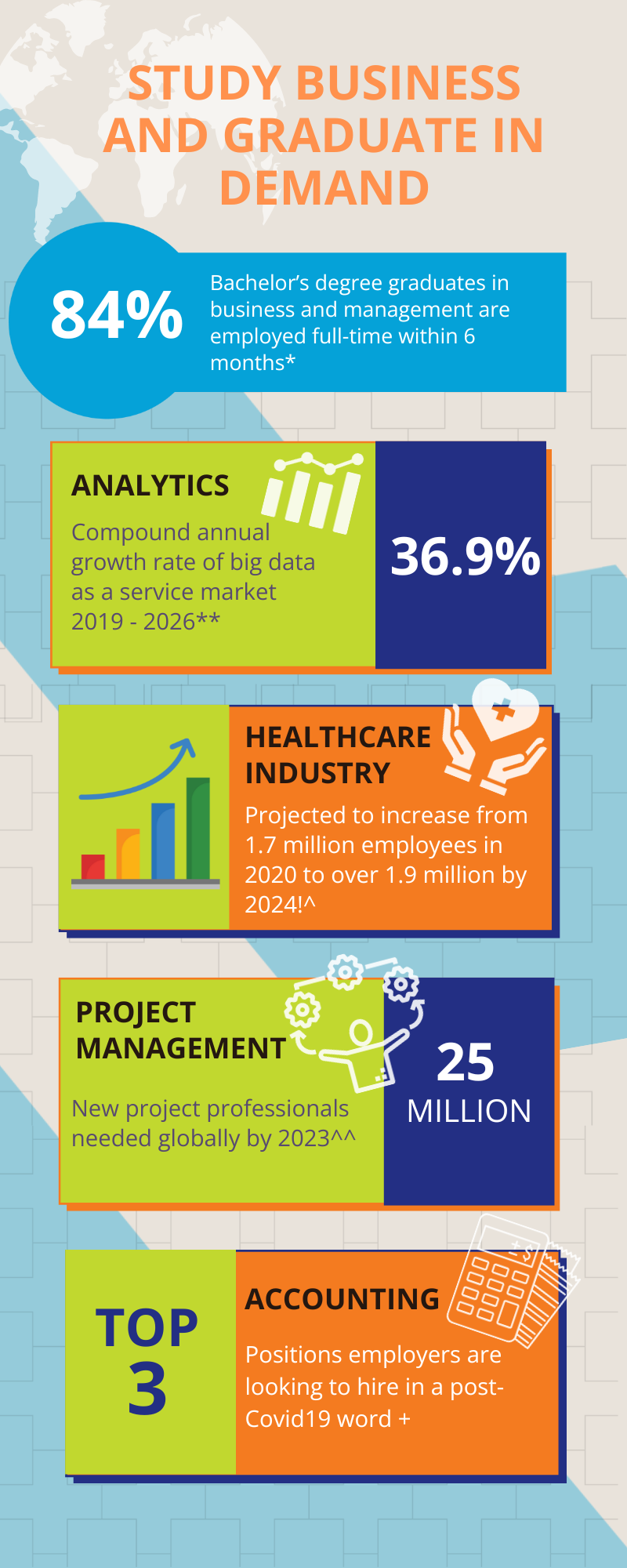 STUDY BUSINESS AND GRADUATE IN DEMAND

84%

Bachelor's degree graduates in business and management are employed full-time within 6 months*

ANALYTICS

Compound annual growth rate of big data as a service market 2019 - 2026**

36.9%

HEALTHCARE INDUSTRY

Projected to increase from 1.7 million employees in 2020 to over 1.9 million by 2024!^

PROJECT MANAGEMENT

New project professionals needed globally by 2023^^

25 MILLION

TOP 3

ACCOUNTING

Positions employers are looking to hire in a post-Covid19 word +